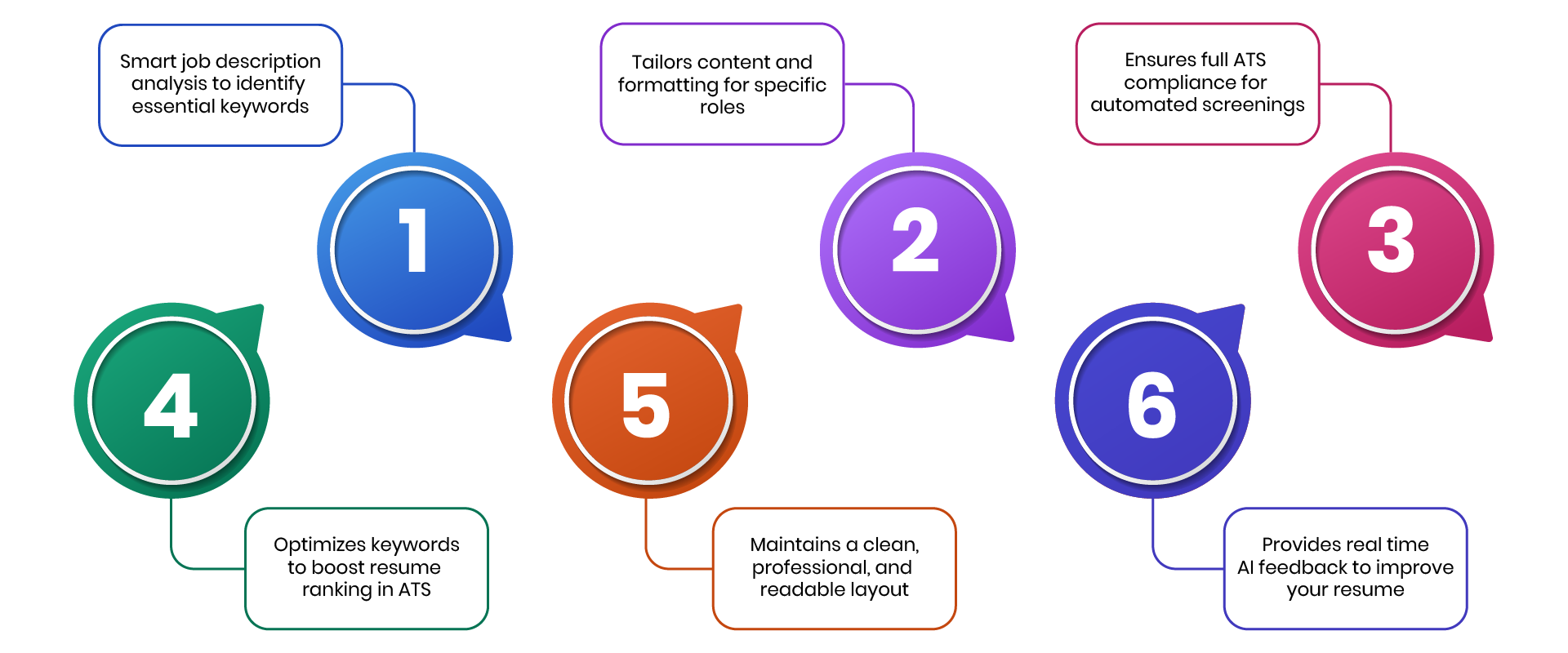 Smart job description analysis to identify essential keywords

1

Tailors content and formatting for specific roles

2

Ensures full ATS compliance for automated screenings

3

4

Optimizes keywords to boost resume ranking in ATS

5

Maintains a clean, professional, and readable layout

6

Provides real time AI feedback to improve your resume